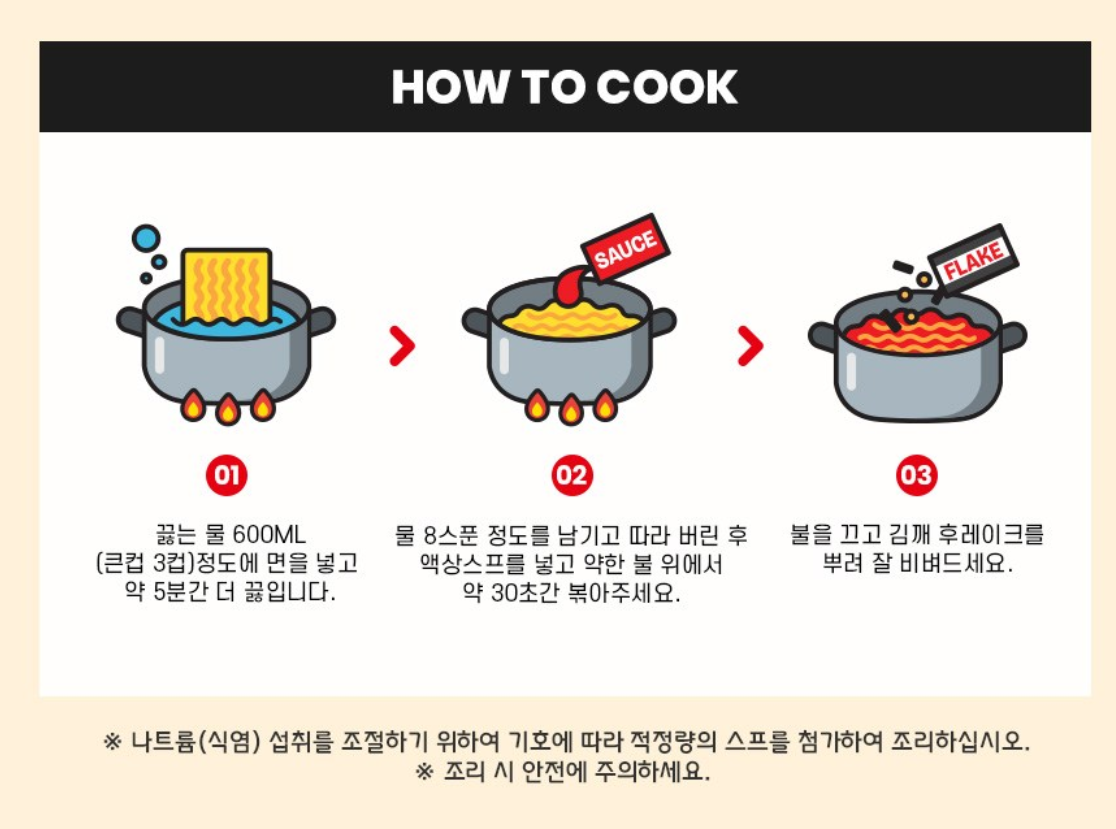 HOW TO COOK

SAUCE

FLAKE

01

끓는 물 600ML (큰컵 3컵)정도에 면을 넣고 약 5분간 더 끓입니다.

02

물 8스푼 정도를 남기고 따라 버린 후 액상스프를 넣고 약한 불 위에서 약 30초간 볶아주세요.

03

불을 끄고 김깨 후레이크를 뿌려 잘 비벼드세요.

※ 나트륨(식염) 섭취를 조절하기 위하여 기호에 따라 적정량의 스프를 첨가하여 조리하십시오.
※ 조리 시 안전에 주의하세요.